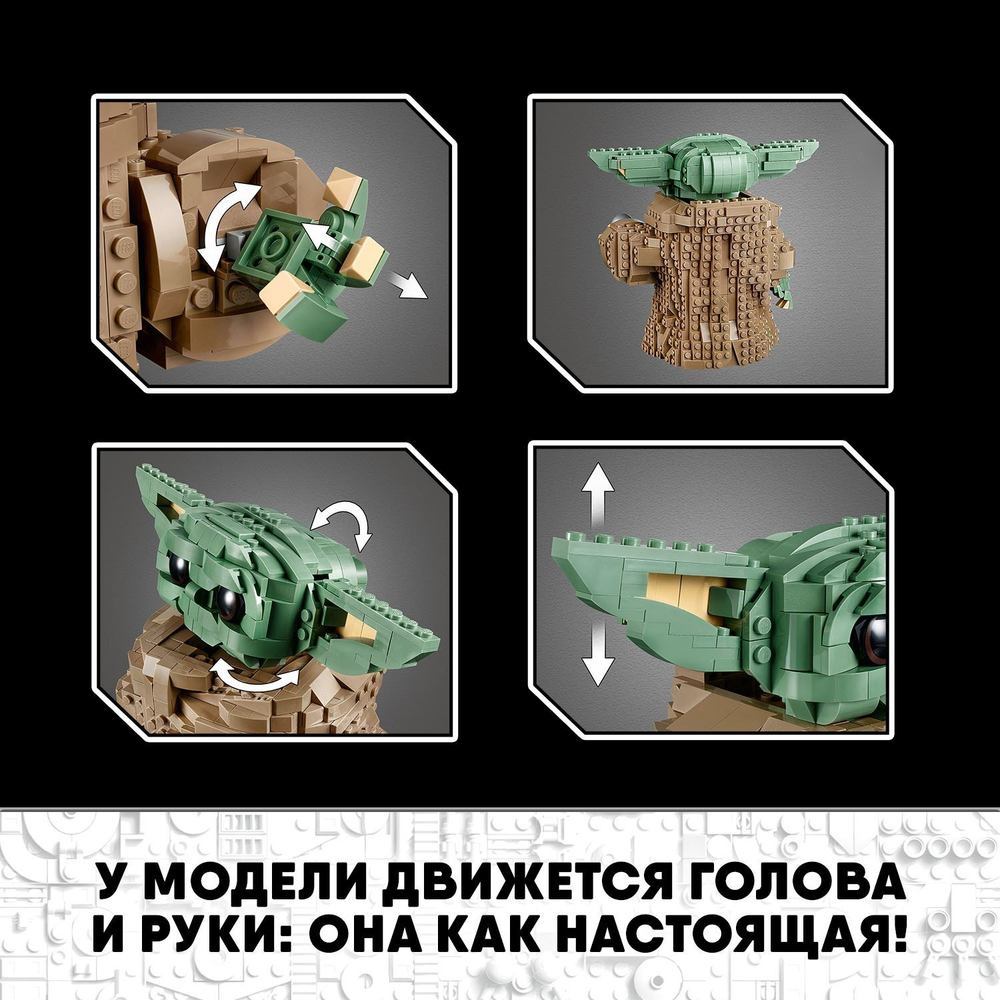 У МОДЕЛИ ДВИЖЕТСЯ ГОЛОВА И РУКИ: ОНА КАК НАСТОЯЩАЯ!